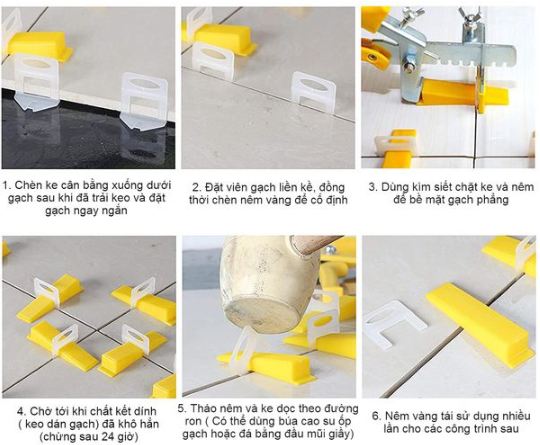 1. Chèn ke cân bằng xuống dưới gạch sau khi đã trải keo và đặt gạch ngay ngắn

2. Đặt viên gạch liền kề, đồng thời chèn nêm vàng để cố định

3. Dùng kìm siết chặt ke và nêm để bề mặt gạch phẳng

4. Chờ tới khi chất kết dính ( keo dán gạch) đã khô hẳn (chừng sau 24 giờ)

5. Tháo nêm và ke dọc theo đường ron ( Có thể dùng búa cao su ốp gạch hoặc đá bằng đầu mũi giầy)

6. Nêm vàng tái sử dụng nhiều lần cho các công trình sau